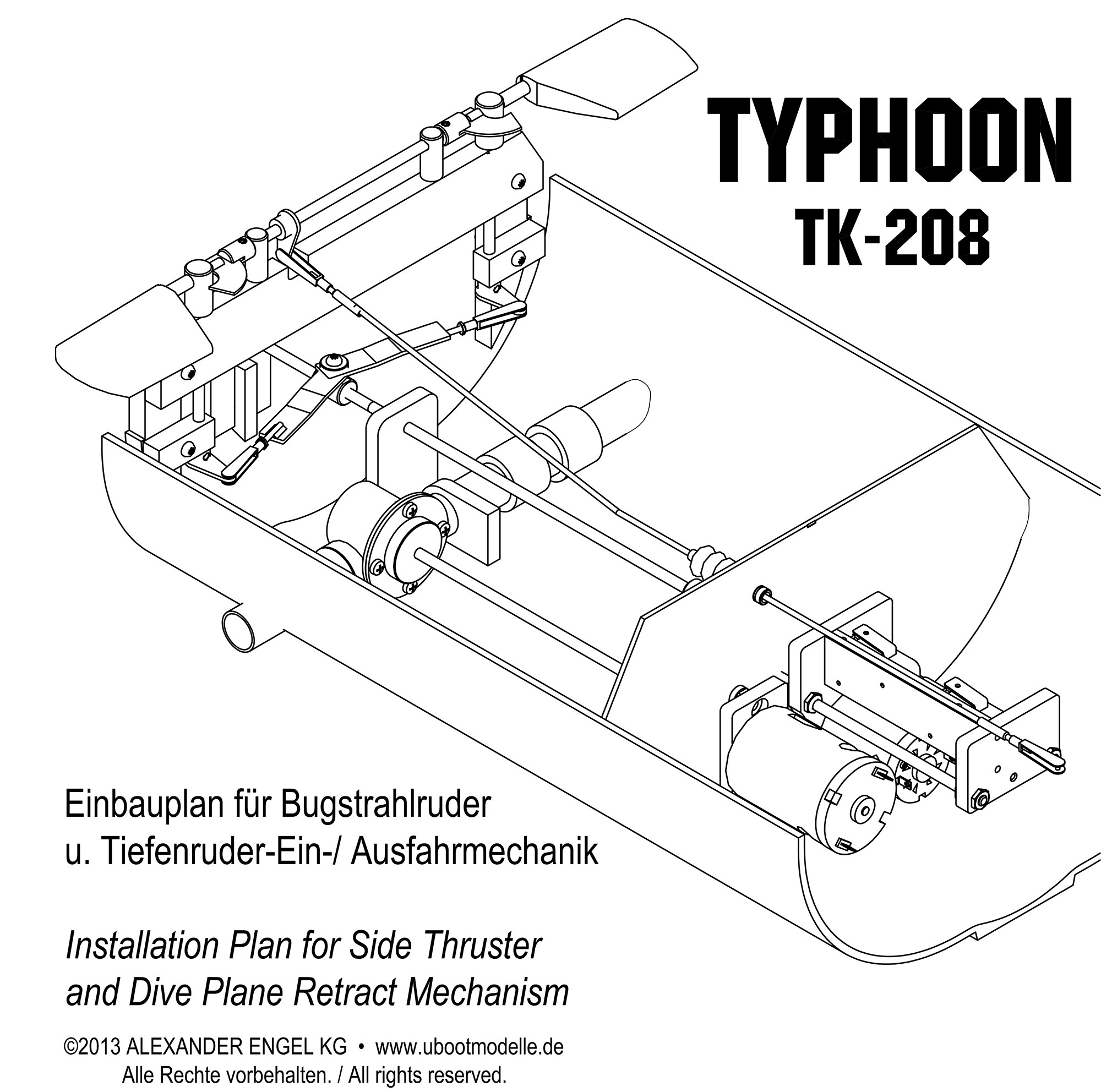 TYPHOON
TK-208

Einbauplan für Bugstrahlruder
u. Tiefenruder-Ein-/ Ausfahrmechanik

Installation Plan for Side Thruster
and Dive Plane Retract Mechanism

©2013 ALEXANDER ENGEL KG • www.ubootmodelle.de
Alle Rechte vorbehalten. / All rights reserved.