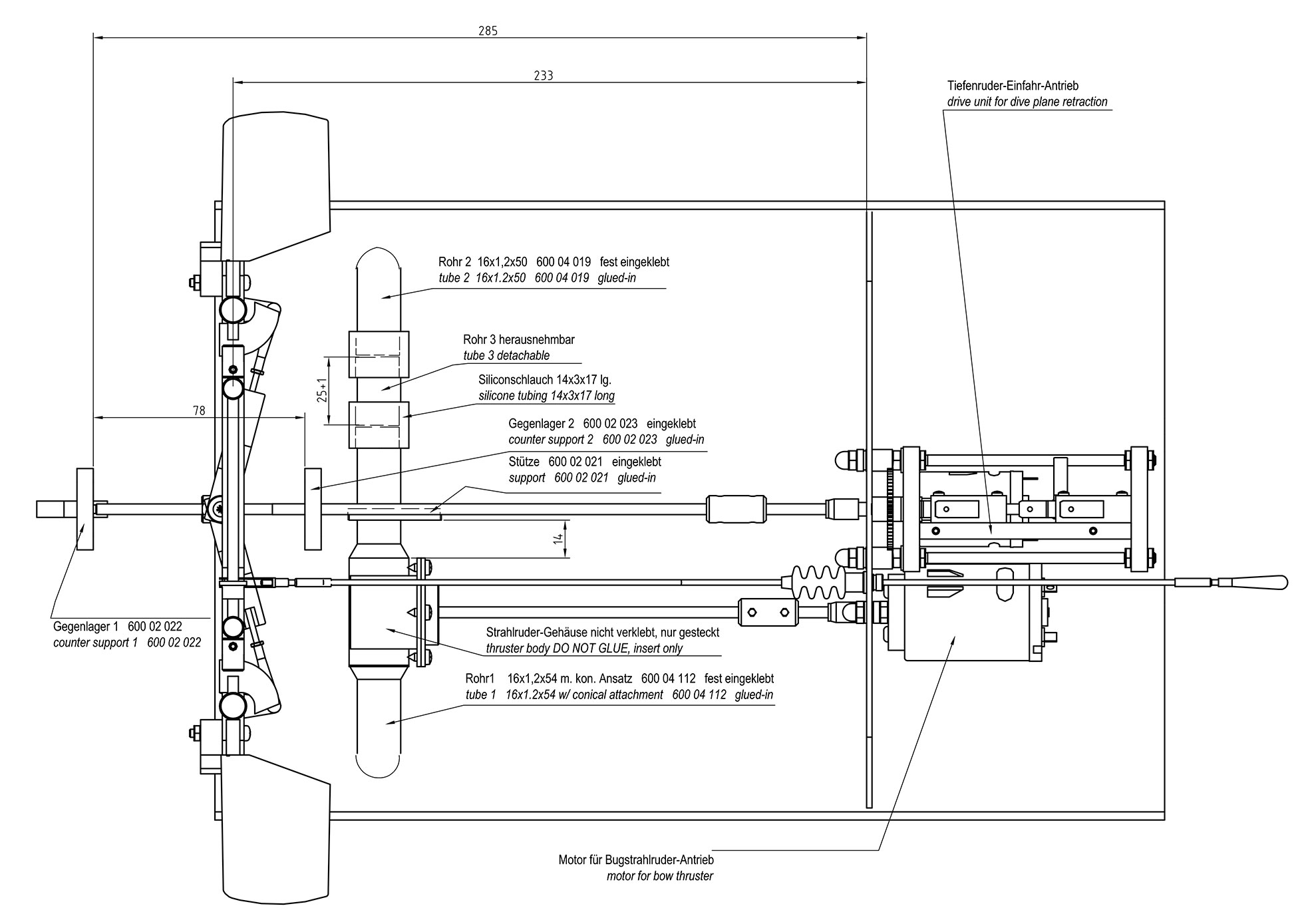 285

233

Tiefenruder-Einfahr-Antrieb
drive unit for dive plane retraction

Rohr 2 16x1,2x50 600 04 019 fest eingeklebt
tube 2 16x1.2x50 600 04 019 glued-in

Rohr 3 herausnehmbar
tube 3 detachable

25+1

Siliconschlauch 14x3x17 lg.
silicone tubing 14x3x17 long

78

Gegenlager 2 600 02 023 eingeklebt
counter support 2 600 02 023 glued-in

Stütze 600 02 021 eingeklebt
support 600 02 021 glued-in

14

Gegenlager 1 600 02 022
counter support 1 600 02 022

Strahlruder-Gehäuse nicht verklebt, nur gesteckt
thruster body DO NOT GLUE, insert only

Rohr1 16x1,2x54 m. kon. Ansatz 600 04 112 fest eingeklebt
tube 1 16x1.2x54 w/ conical attachment 600 04 112 glued-in

Motor für Bugstrahlruder-Antrieb
motor for bow thruster